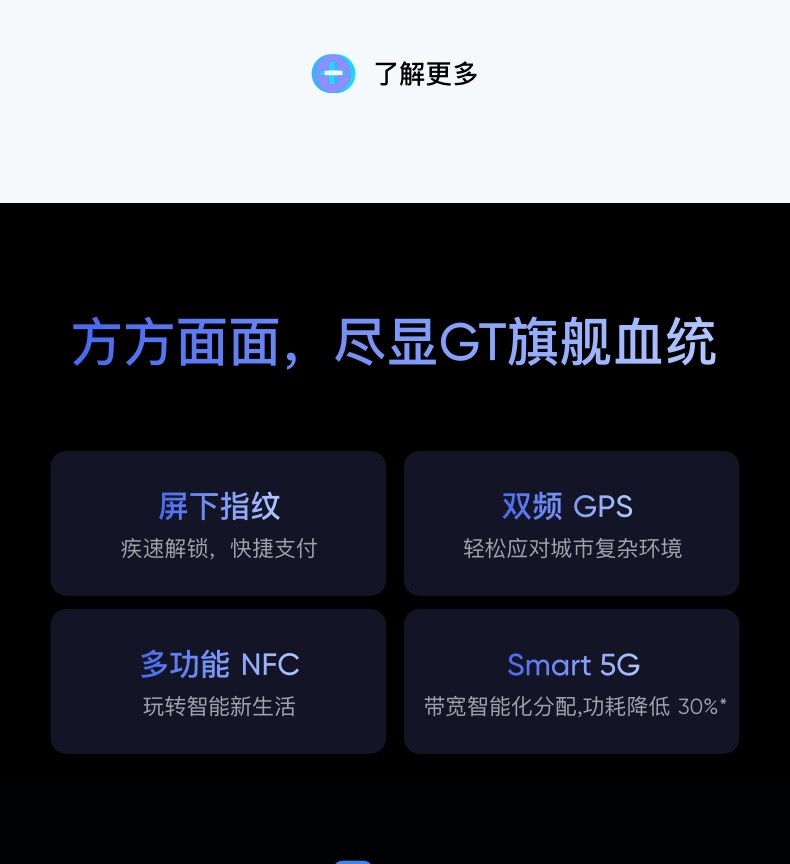 了解更多

方方面面，尽显GT旗舰血统

屏下指纹
疾速解锁，快捷支付

双频GPS
轻松应对城市复杂环境

多功能NFC
玩转智能新生活

Smart 5G
带宽智能化分配,功耗降低30%*