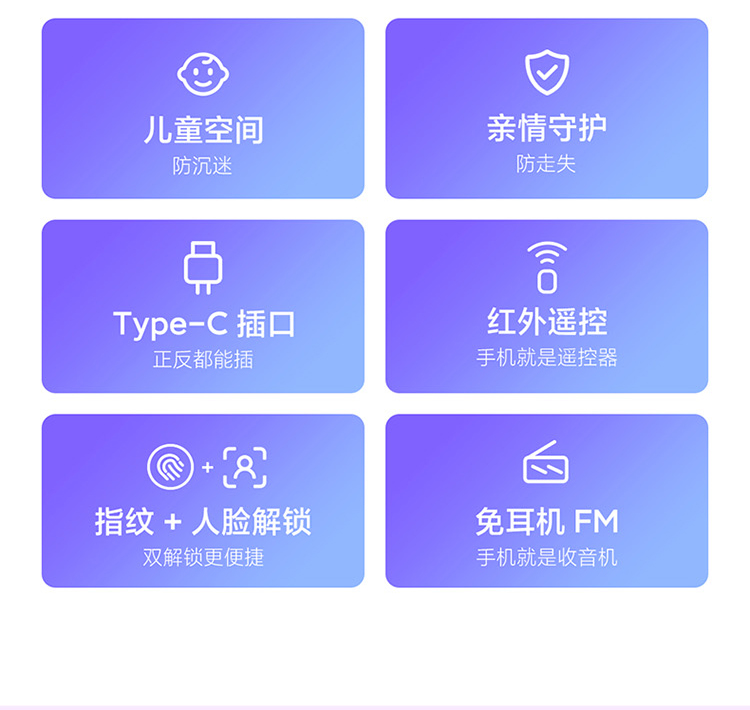 儿童空间
防沉迷

亲情守护
防走失

Type-C 插口
正反都能插

红外遥控
手机就是遥控器

指纹 + 人脸解锁
双解锁更便捷

免耳机 FM
手机就是收音机