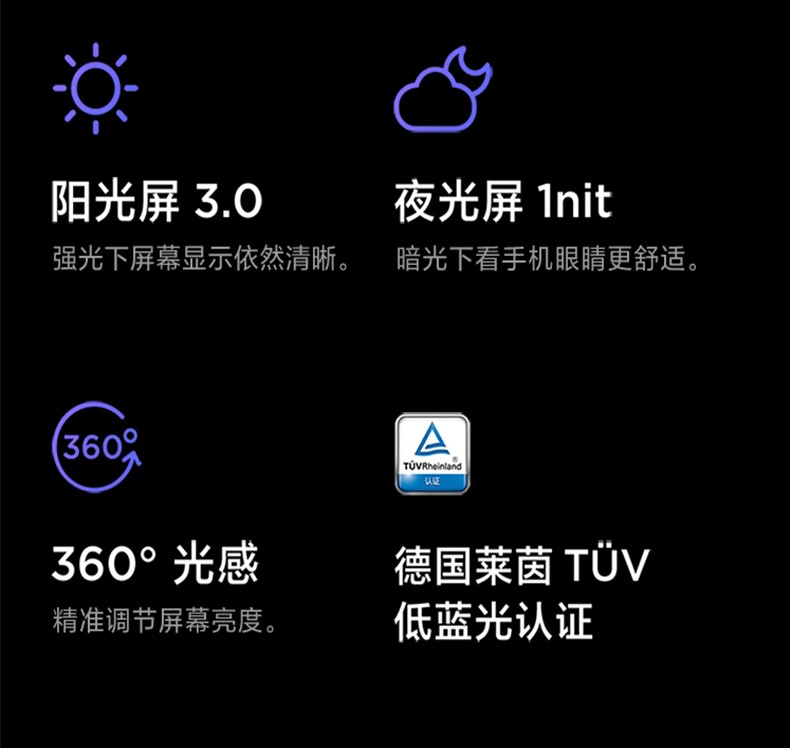 阳光屏 3.0

强光下屏幕显示依然清晰。

夜光屏 1nit

暗光下看手机眼睛更舒适。

360°

360° 光感

精准调节屏幕亮度。

TÜVRheinland
认证

德国莱茵 TÜV
低蓝光认证