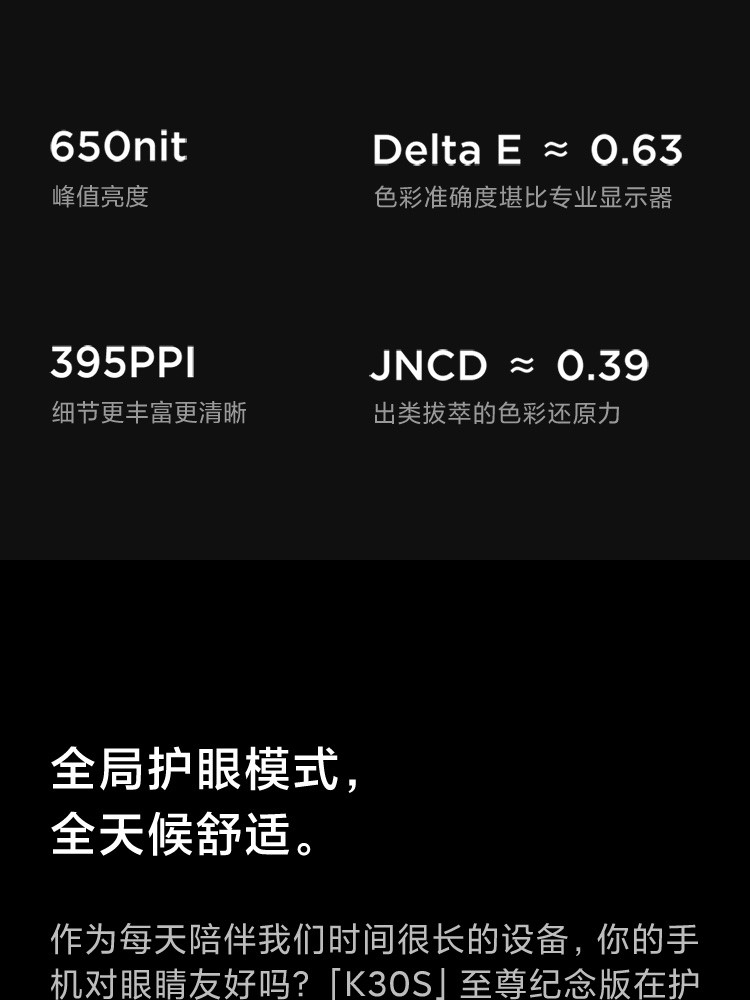 650nit
峰值亮度

Delta E ≈ 0.63
色彩准确度堪比专业显示器

395PPI
细节更丰富更清晰

JNCD ≈ 0.39
出类拔萃的色彩还原力

全局护眼模式，
全天候舒适。

作为每天陪伴我们时间很长的设备，你的手机对眼睛友好吗？「K30S」至尊纪念版在护