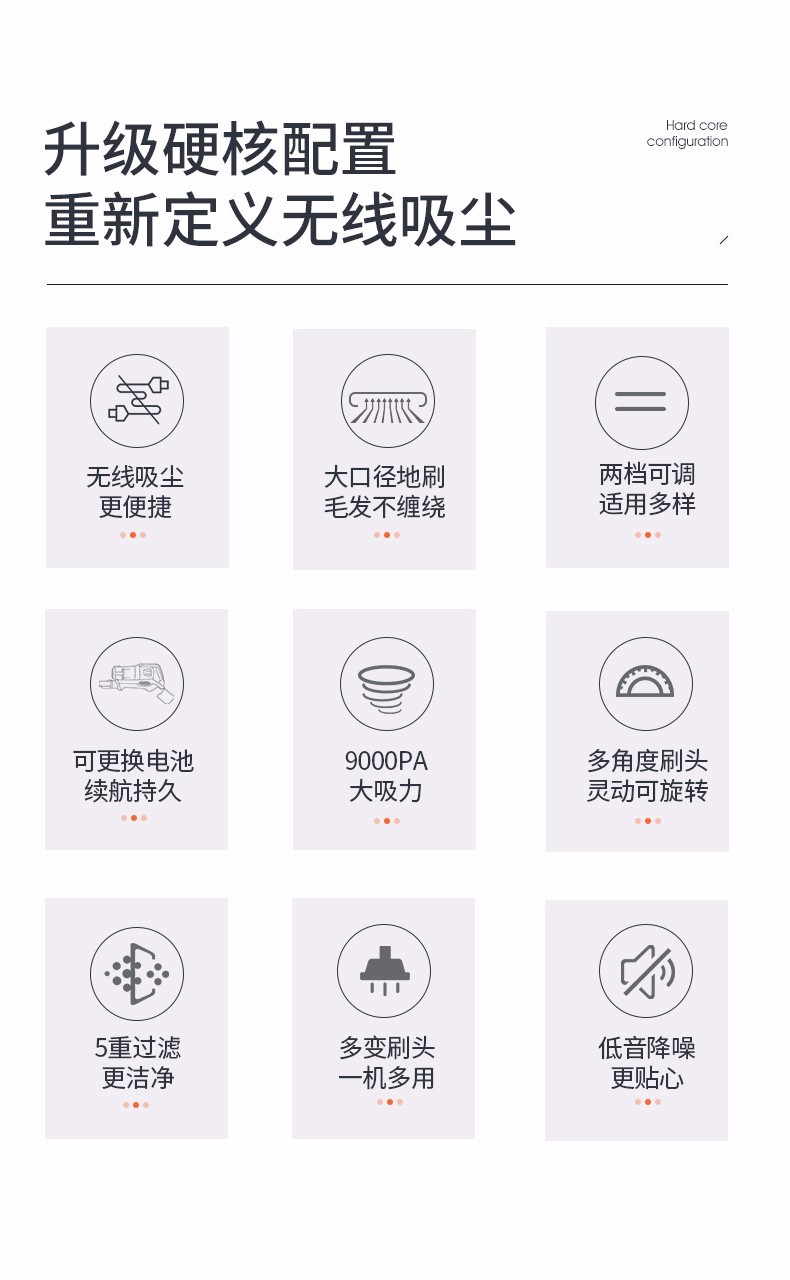 升级硬核配置
重新定义无线吸尘

Hard core
configuration

无线吸尘
更便捷

大口径地刷
毛发不缠绕

两档可调
适用多样

可更换电池
续航持久

9000PA
大吸力

多角度刷头
灵动可旋转

5重过滤
更洁净

多变刷头
一机多用

低音降噪
更贴心